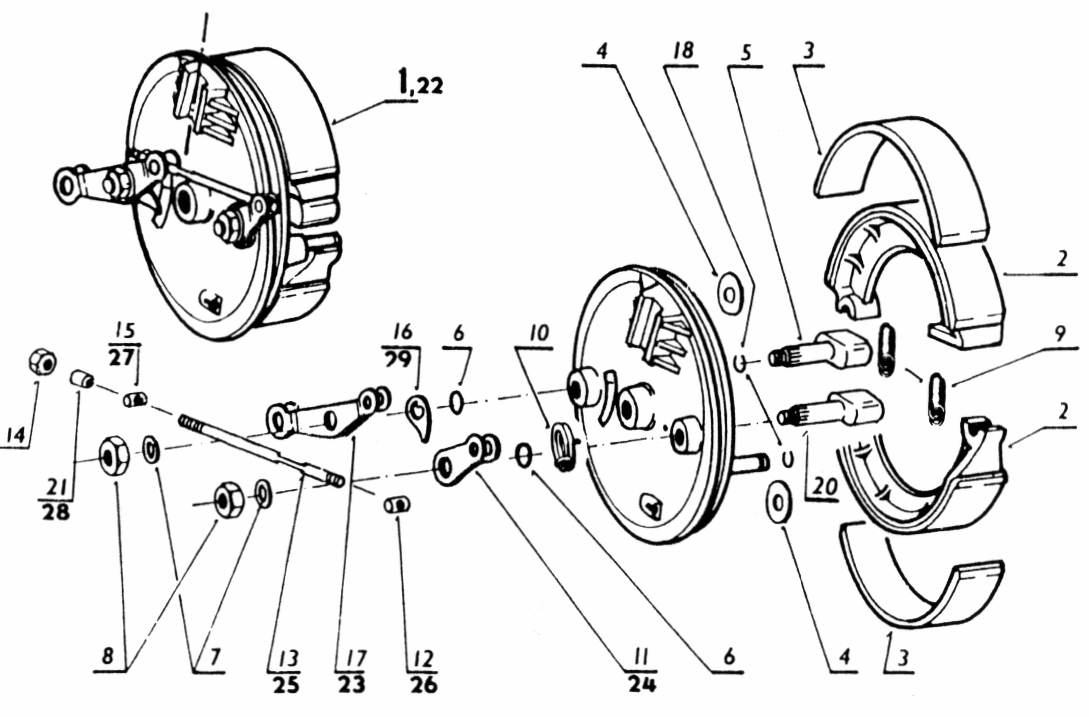 1,22

4

18

5

3

2

9

2

15
27

16
29

6

10

14

21
28

20

8

7

13
25

17
23

12
26

11
24

6

4

3