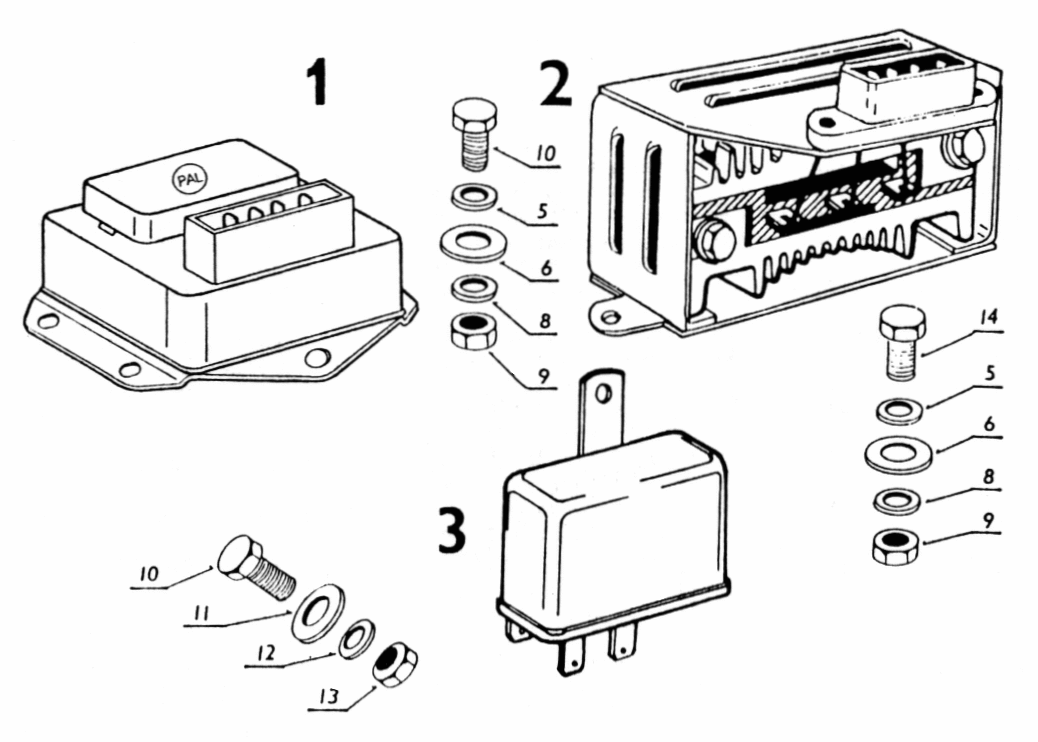 1

PAL

2

10

5

6

8

9

14

5

6

8

9

3

10

11

12

13